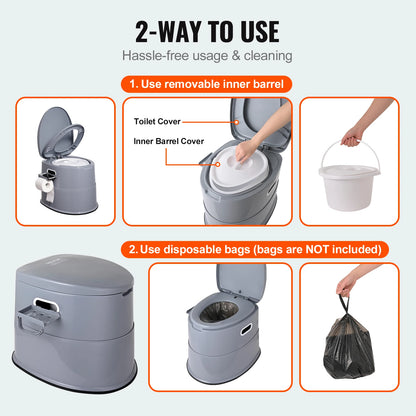 2-WAY TO USE

Hassle-free usage & cleaning

1. Use removable inner barrel

Toilet Cover

Inner Barrel Cover

2. Use disposable bags (bags are NOT included)