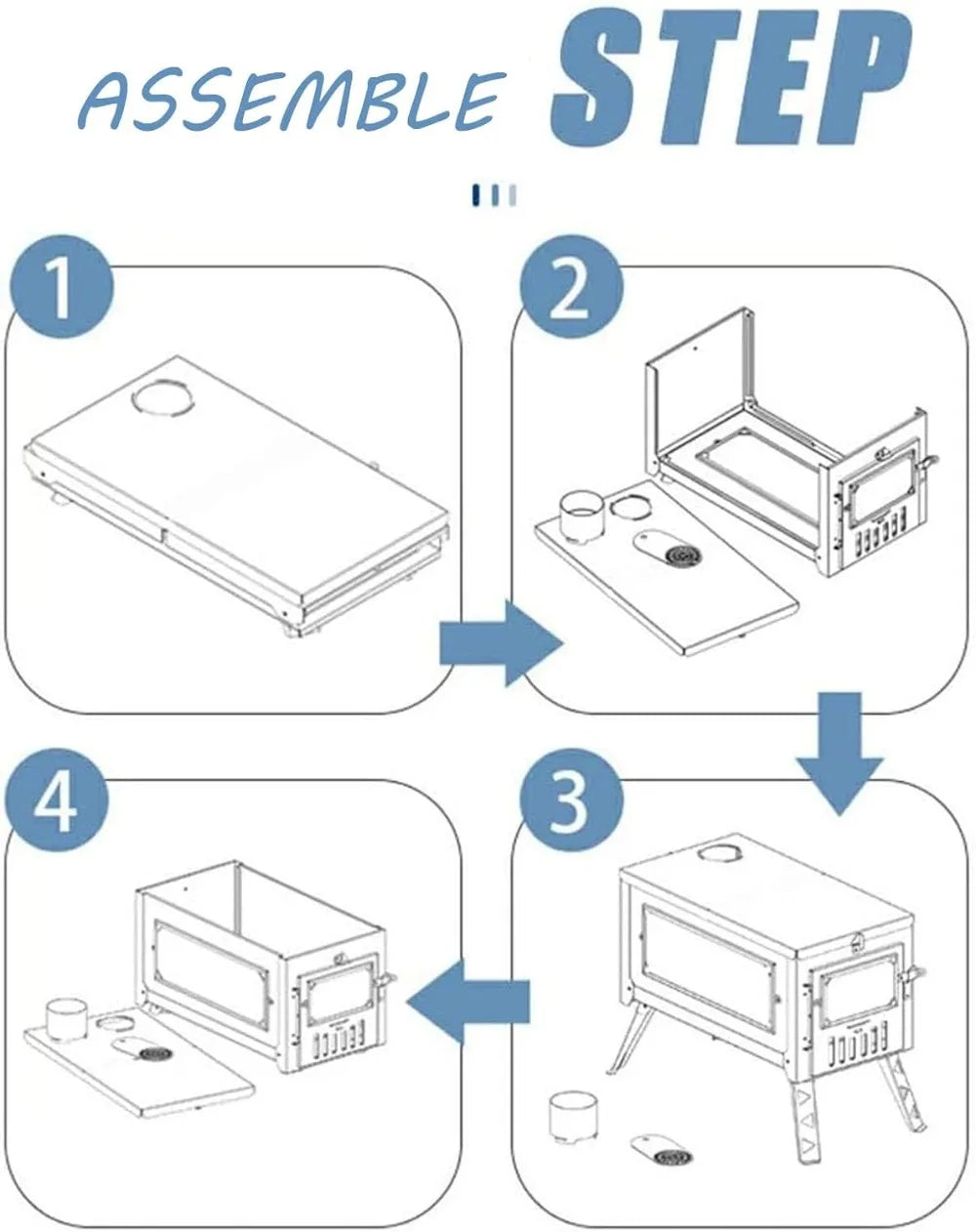 ASSEMBLE STEP

1

2

4

3