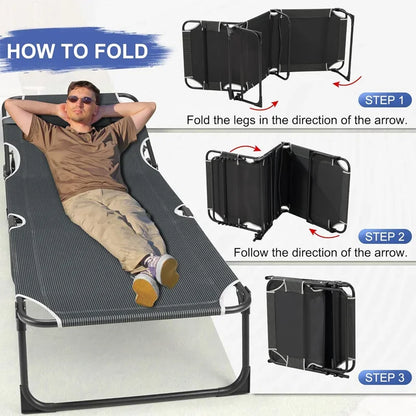 HOW TO FOLD

STEP 1
Fold the legs in the direction of the arrow.

STEP 2
Follow the direction of the arrow.

STEP 3